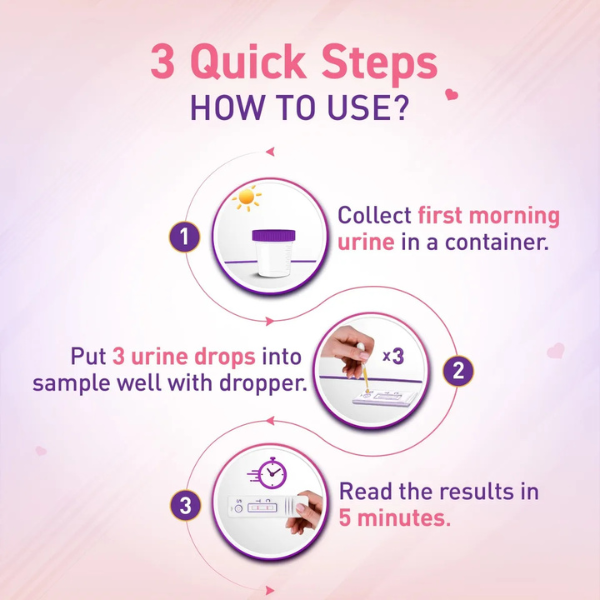 3 Quick Steps
HOW TO USE?

1

Collect first morning urine in a container.

Put 3 urine drops into sample well with dropper.

x3

2

3

Read the results in 5 minutes.